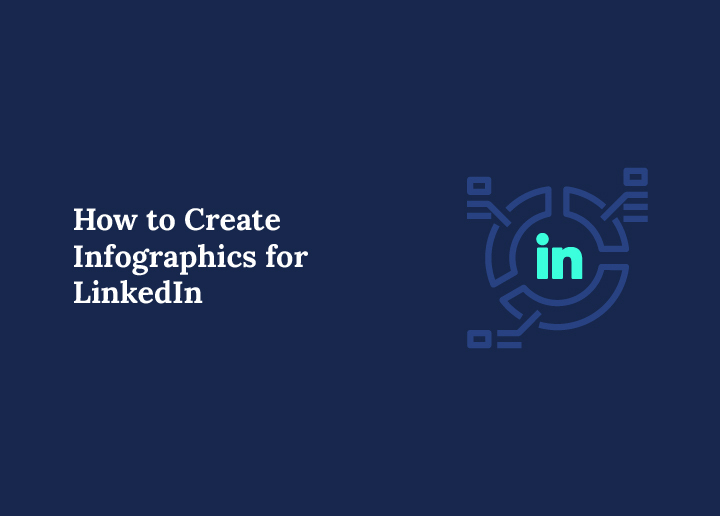 How to Create Infographics for LinkedIn

in