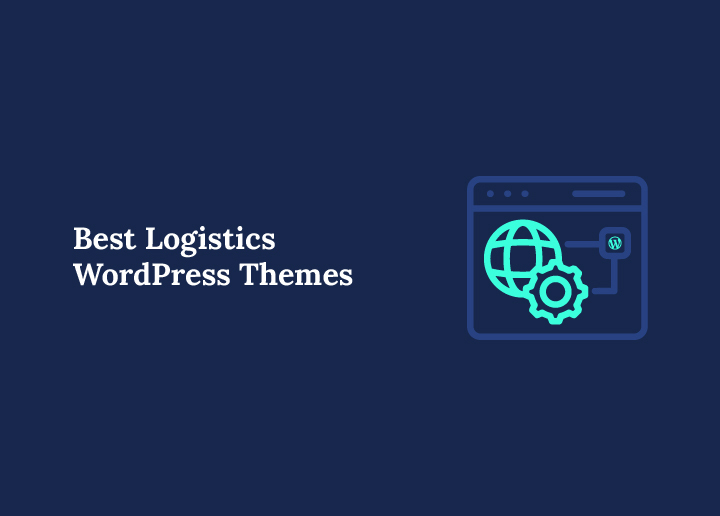 Best Logistics WordPress Themes